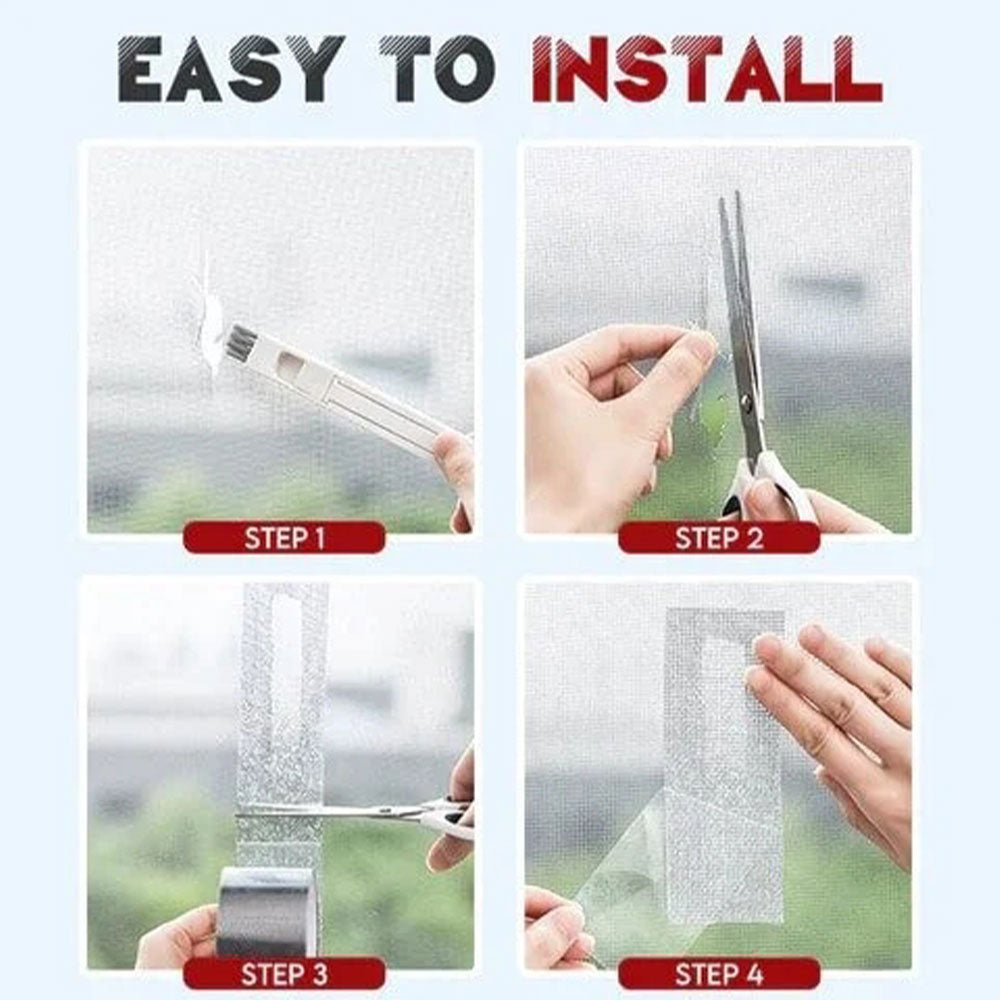 EASY TO INSTALL

STEP 1

STEP 2

STEP 3

STEP 4